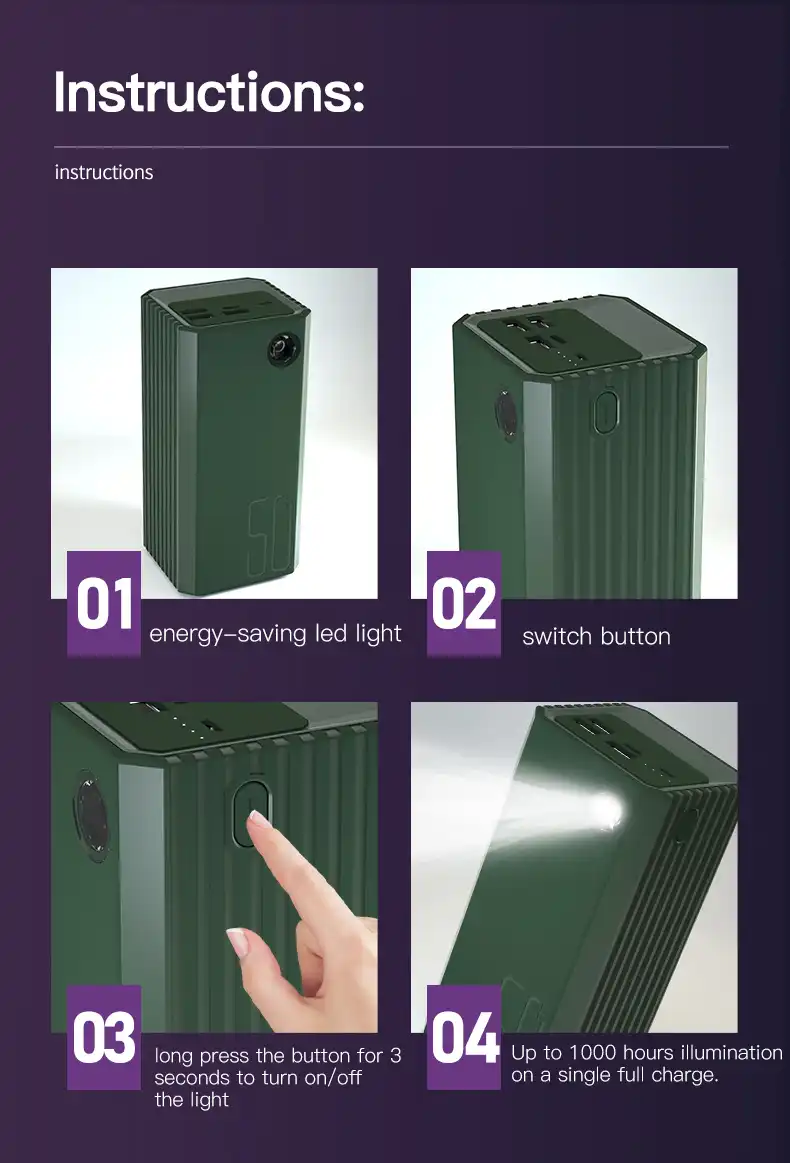 Instructions:

instructions

50

01 energy-saving led light

02 switch button

03 long press the button for 3 seconds to turn on/off the light

04 Up to 1000 hours illumination on a single full charge.