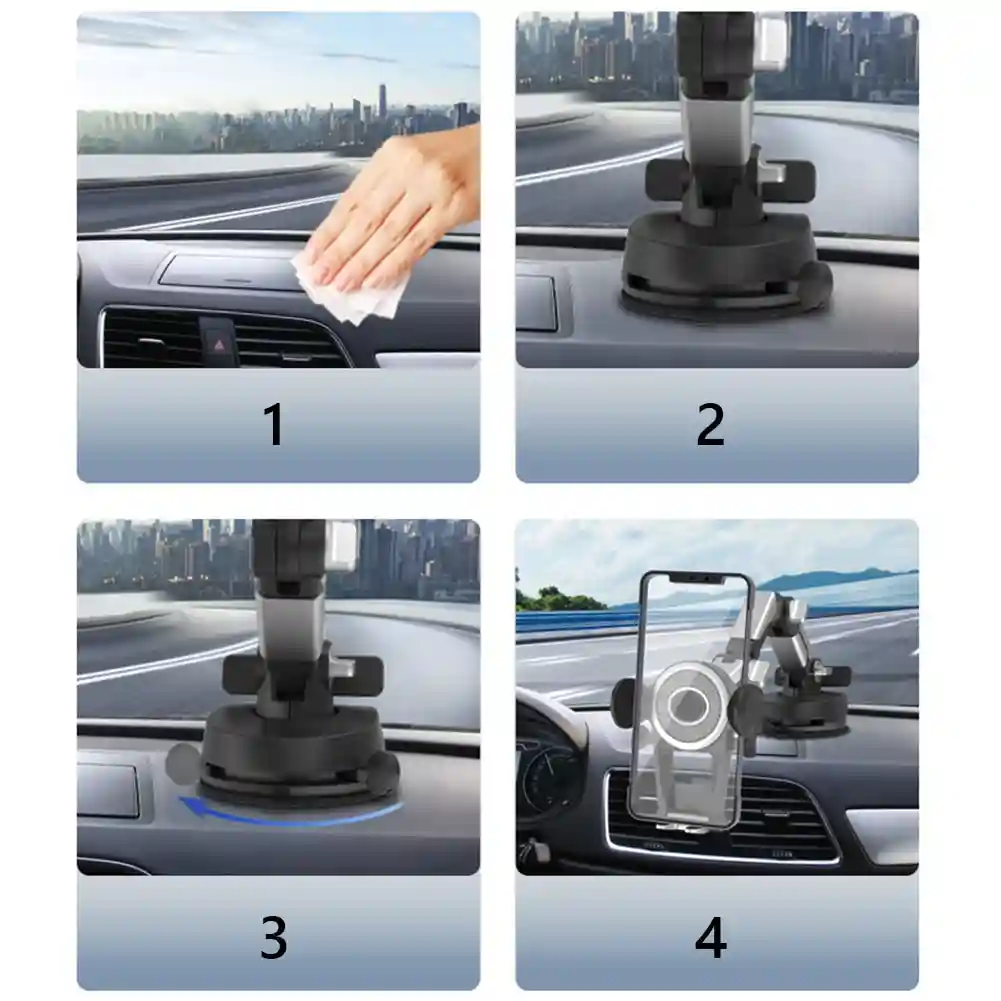 1

2

3

4